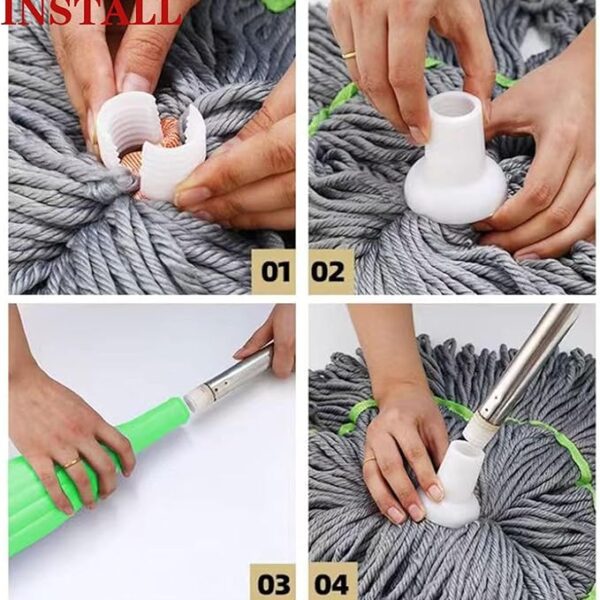 INSTALL

01

02

03

04